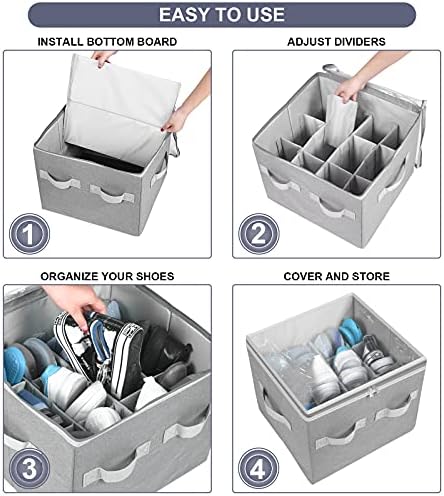 EASY TO USE

INSTALL BOTTOM BOARD

1

ADJUST DIVIDERS

2

ORGANIZE YOUR SHOES

3

COVER AND STORE

4