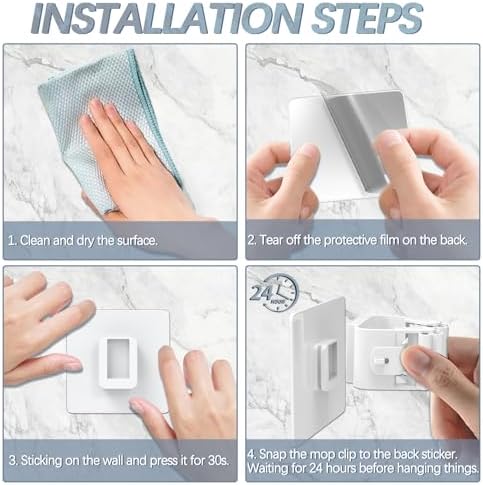 INSTALLATION STEPS

1. Clean and dry the surface.

2. Tear off the protective film on the back.

3. Sticking on the wall and press it for 30s.

24 HOURS

4. Snap the mop clip to the back sticker. Waiting for 24 hours before hanging things.