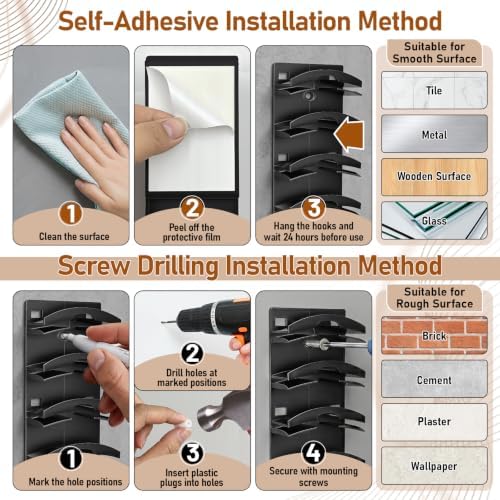 Self-Adhesive Installation Method

1
Clean the surface

2
Peel off the protective film

3
Hang the hooks and wait 24 hours before use

Suitable for Smooth Surface

Tile

Metal

Wooden Surface

Glass

Screw Drilling Installation Method

1
Mark the hole positions

2
Drill holes at marked positions

3
Insert plastic plugs into holes

4
Secure with mounting screws

Suitable for Rough Surface

Brick

Cement

Plaster

Wallpaper