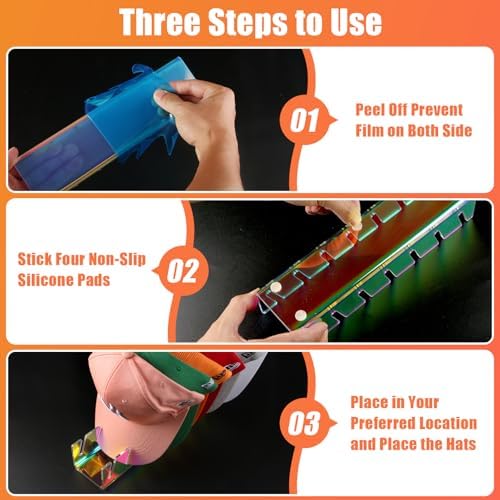 Three Steps to Use

01

Peel Off Prevent Film on Both Side

Stick Four Non-Slip Silicone Pads

02

03

Place in Your Preferred Location and Place the Hats