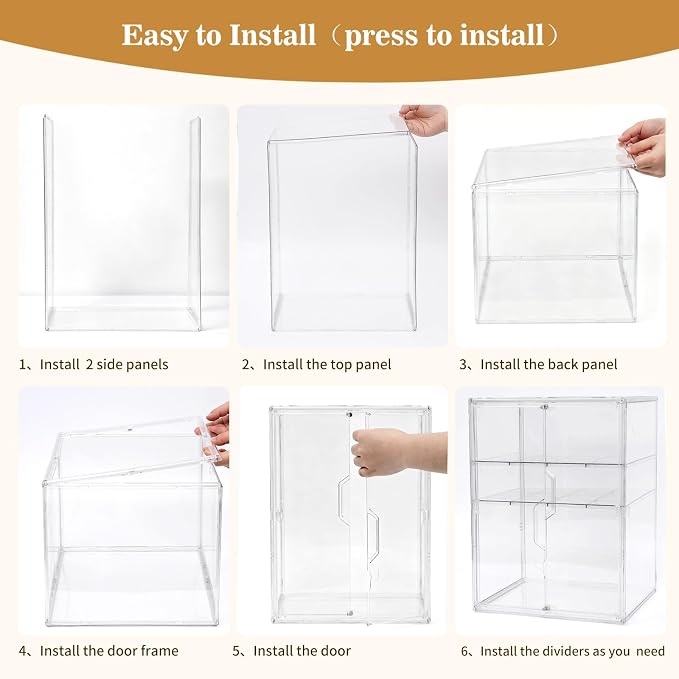 Easy to Install（press to install）

1、Install 2 side panels

2、Install the top panel

3、Install the back panel

4、Install the door frame

5、Install the door

6、Install the dividers as you need