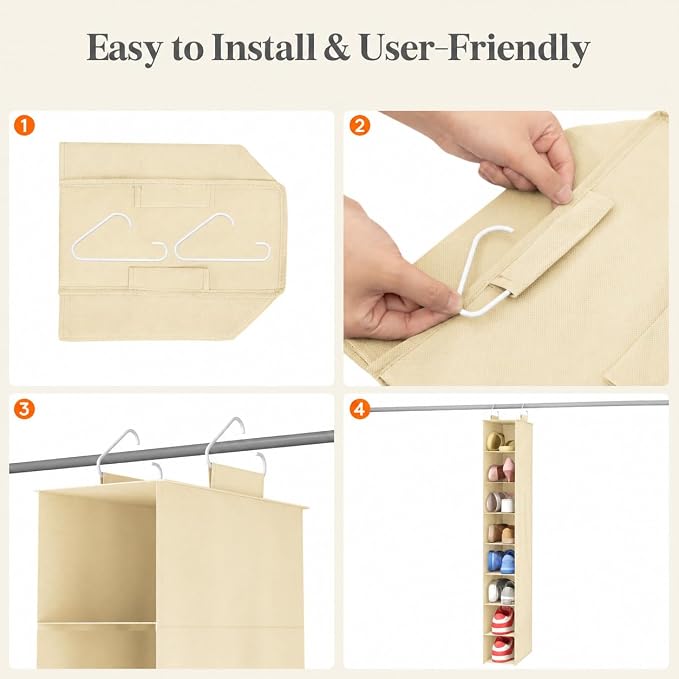 Easy to Install & User-Friendly

1

2

3

4