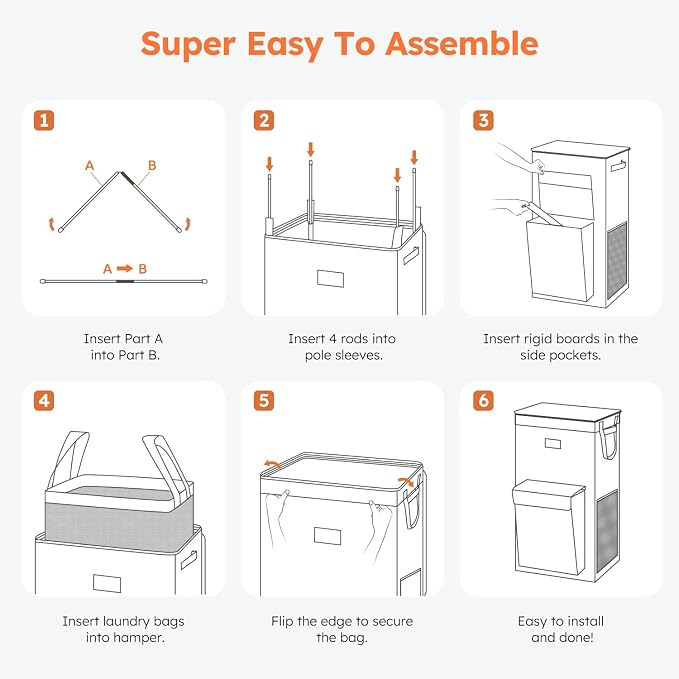 Super Easy To Assemble

1

A

B

A ➡ B

Insert Part A into Part B.

2

Insert 4 rods into pole sleeves.

3

Insert rigid boards in the side pockets.

4

Insert laundry bags into hamper.

5

Flip the edge to secure the bag.

6

Easy to install and done!