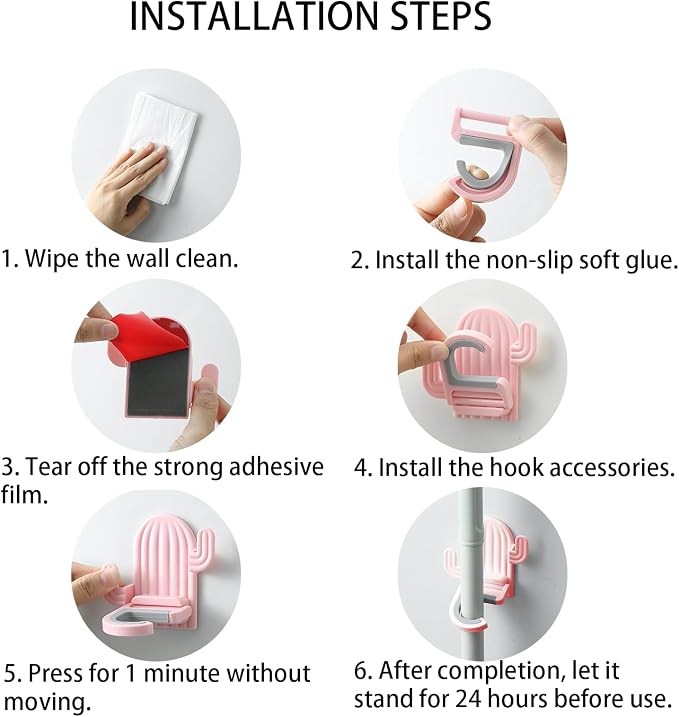 INSTALLATION STEPS

1. Wipe the wall clean.

2. Install the non-slip soft glue.

3. Tear off the strong adhesive film.

4. Install the hook accessories.

5. Press for 1 minute without moving.

6. After completion, let it stand for 24 hours before use.