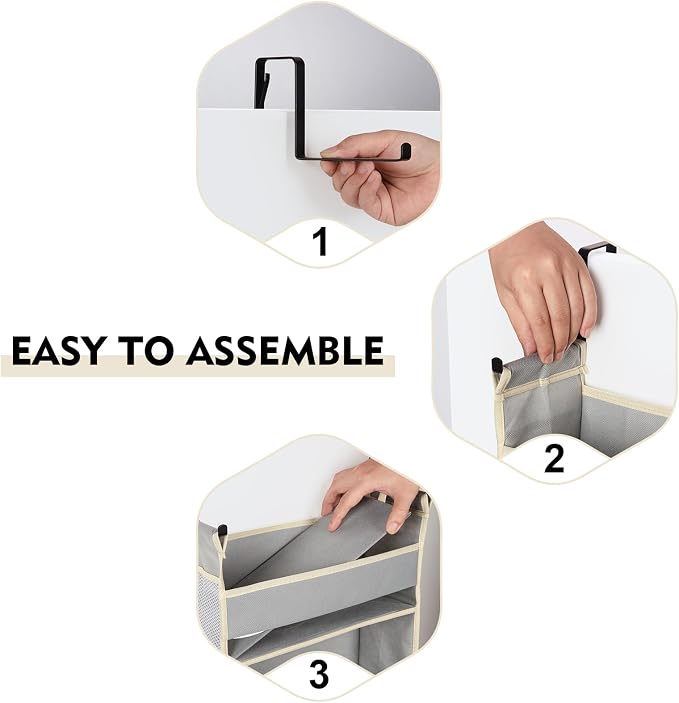 1

EASY TO ASSEMBLE

2

3