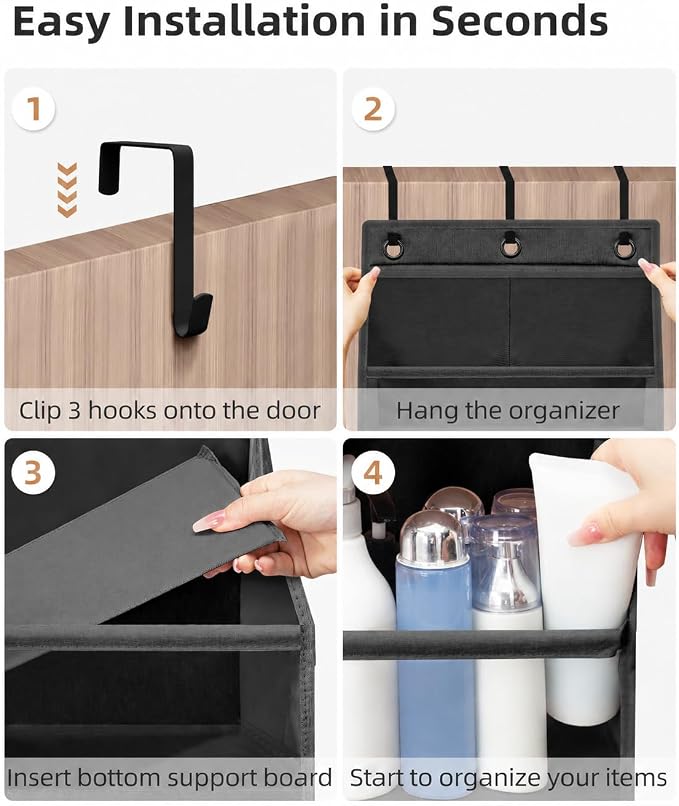 Easy Installation in Seconds

1

Clip 3 hooks onto the door

2

Hang the organizer

3

Insert bottom support board

4

Start to organize your items