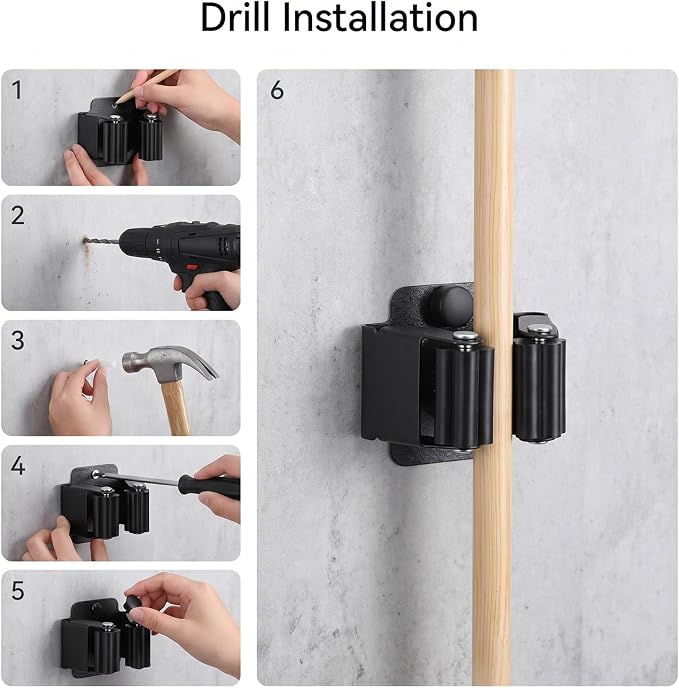 Drill Installation

1

2

3

4

5

6