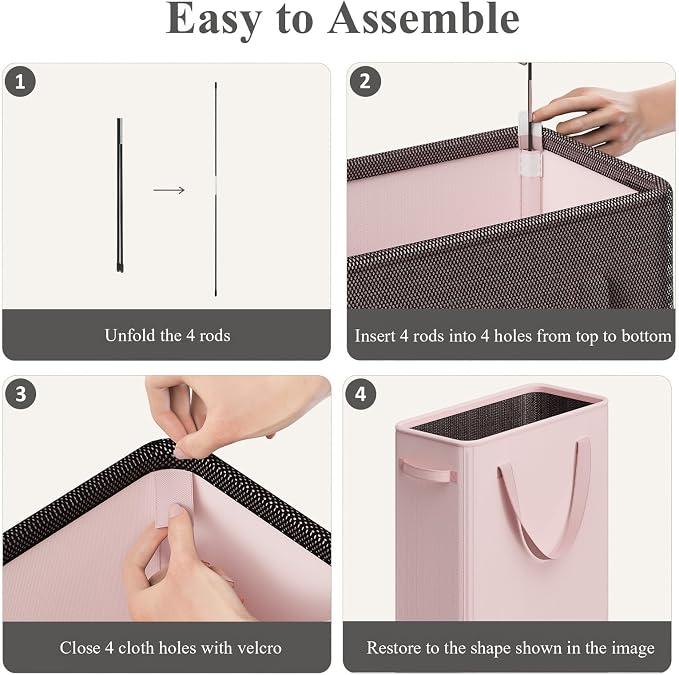 Easy to Assemble

1

Unfold the 4 rods

2

Insert 4 rods into 4 holes from top to bottom

3

Close 4 cloth holes with velcro

4

Restore to the shape shown in the image