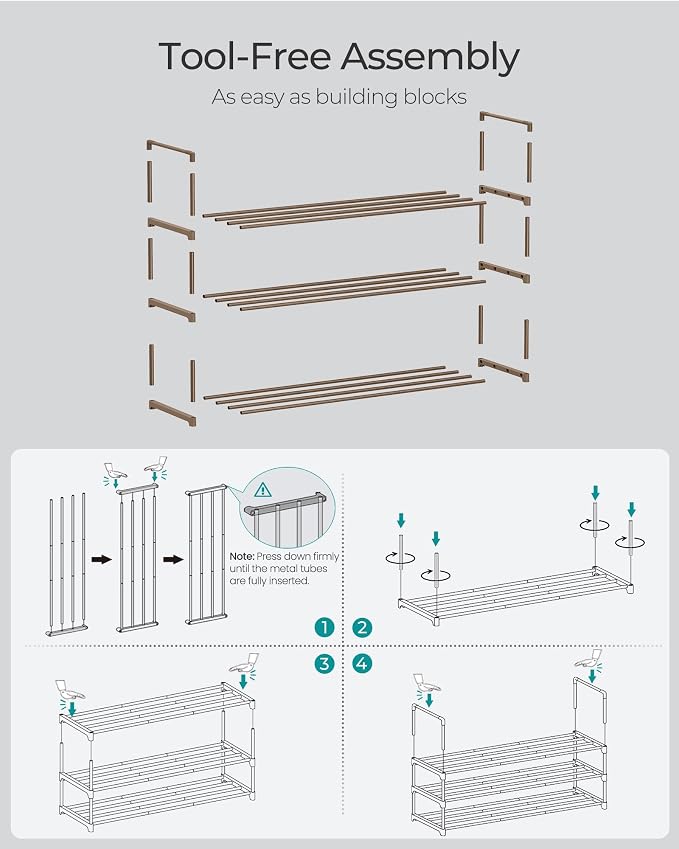 Tool-Free Assembly

As easy as building blocks

Note: Press down firmly until the metal tubes are fully inserted.

1 2

3 4