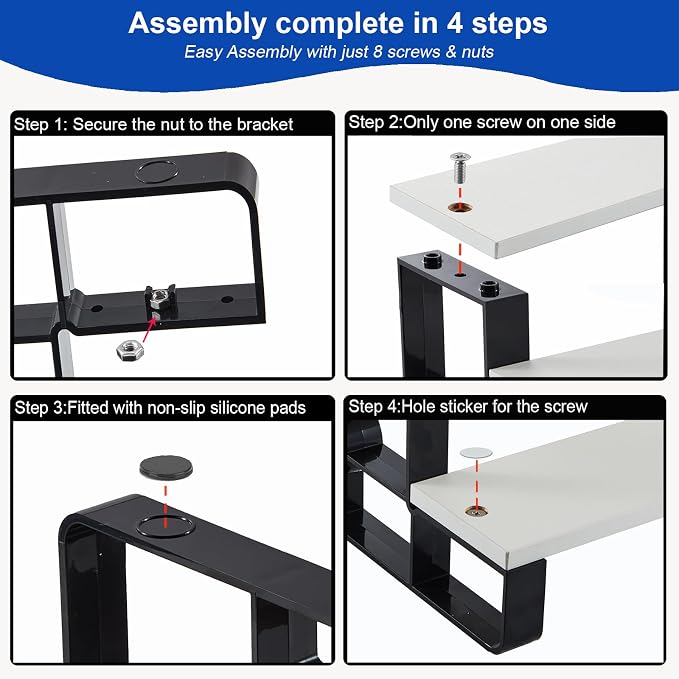 Assembly complete in 4 steps
Easy Assembly with just 8 screws & nuts

Step 1: Secure the nut to the bracket

Step 2:Only one screw on one side

Step 3:Fitted with non-slip silicone pads

Step 4:Hole sticker for the screw