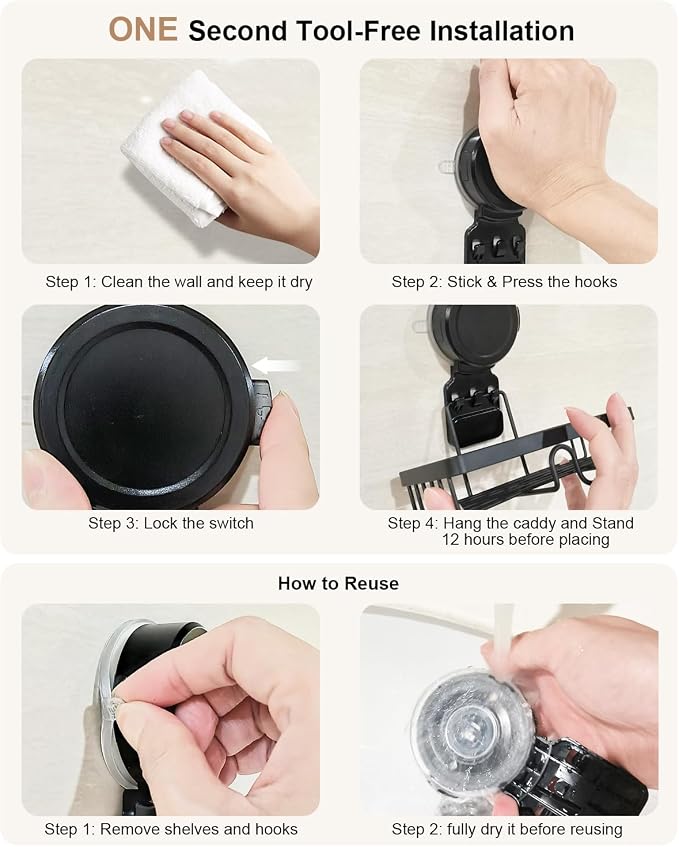 ONE Second Tool-Free Installation

Step 1: Clean the wall and keep it dry

Step 2: Stick & Press the hooks

Step 3: Lock the switch

Step 4: Hang the caddy and Stand 12 hours before placing

How to Reuse

Step 1: Remove shelves and hooks

Step 2: fully dry it before reusing