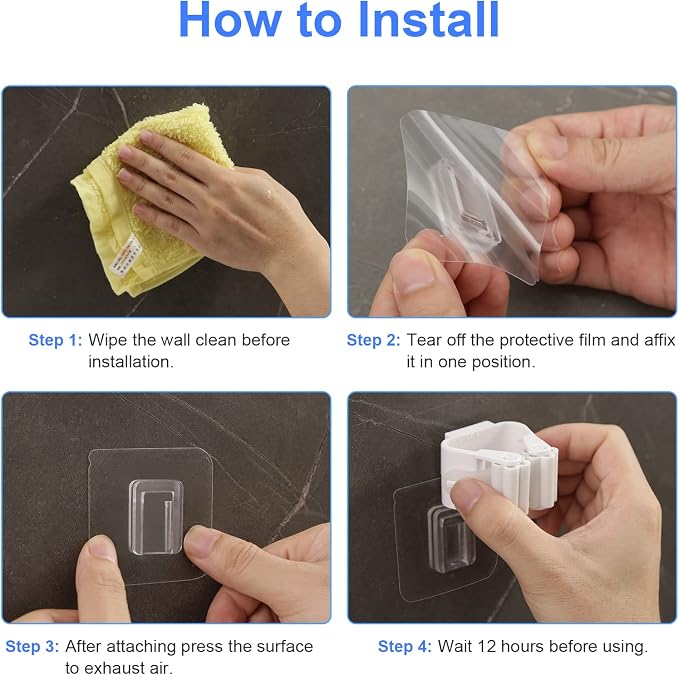 How to Install

Step 1: Wipe the wall clean before installation.

Step 2: Tear off the protective film and affix it in one position.

Step 3: After attaching press the surface to exhaust air.

Step 4: Wait 12 hours before using.