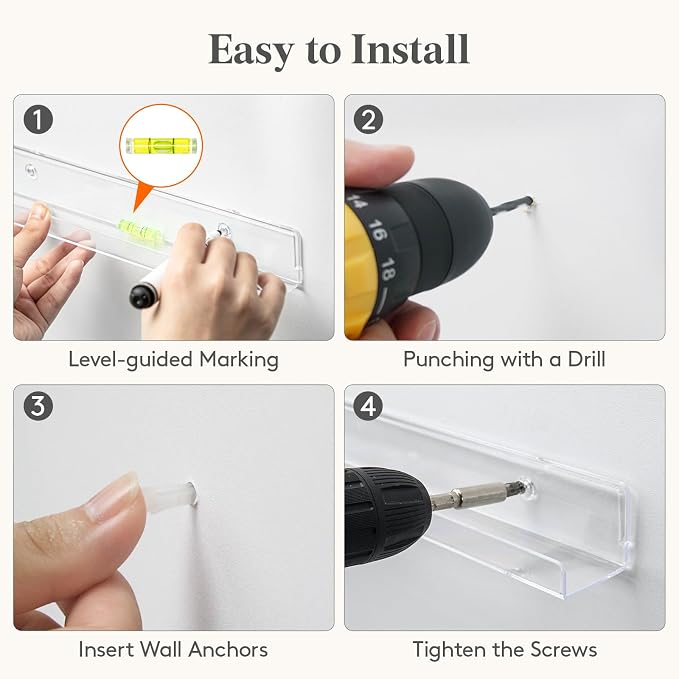 Easy to Install

1

Level-guided Marking

2

14 16 18

Punching with a Drill

3

Insert Wall Anchors

4

Tighten the Screws