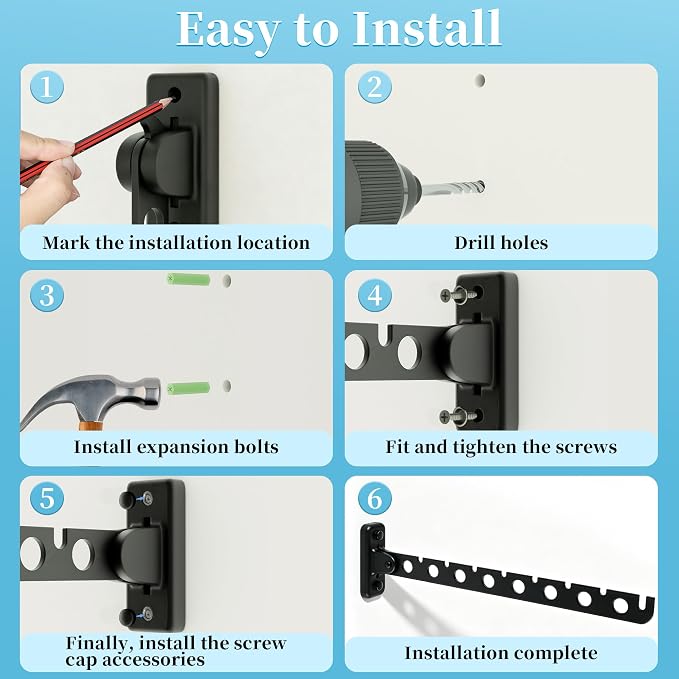 Easy to Install

1
Mark the installation location

2
Drill holes

3
Install expansion bolts

4
Fit and tighten the screws

5
Finally, install the screw cap accessories

6
Installation complete