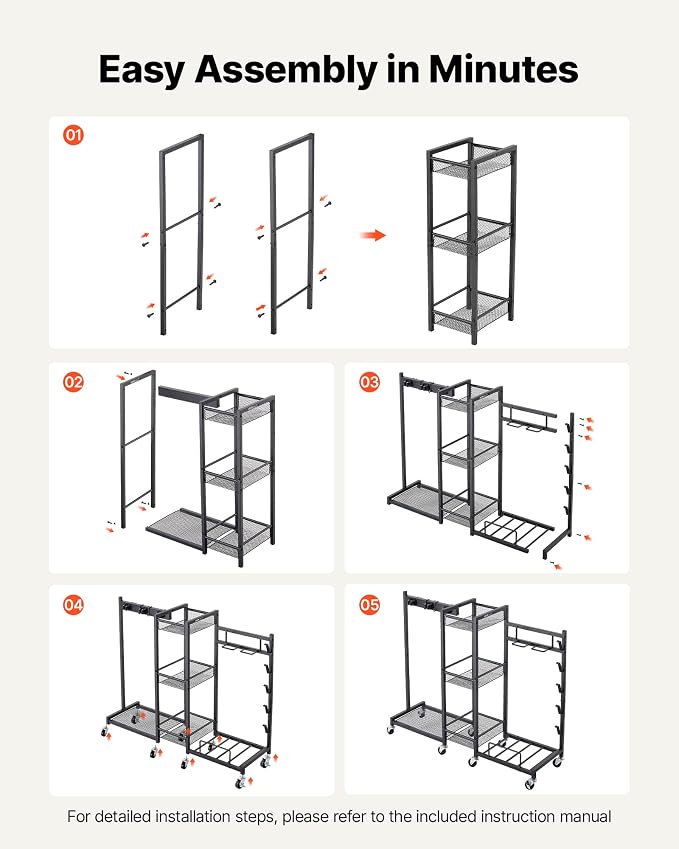 Easy Assembly in Minutes

01

02

03

04

05

For detailed installation steps, please refer to the included instruction manual