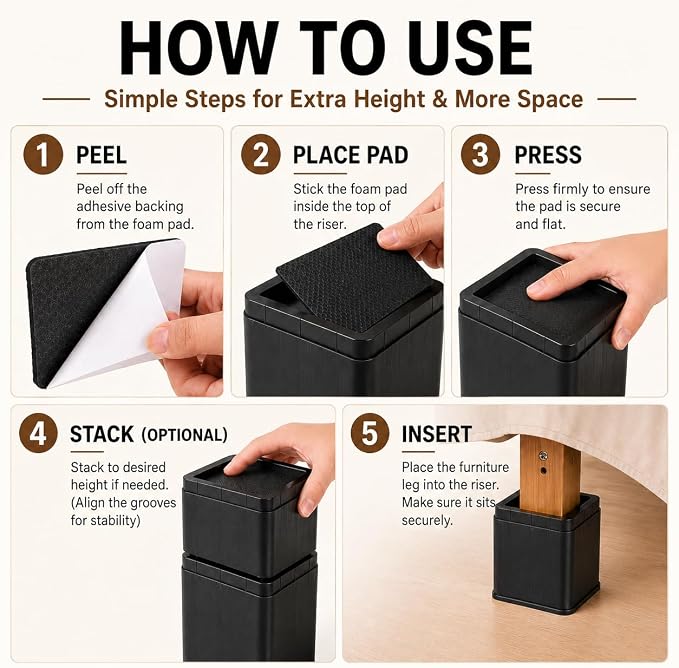 HOW TO USE

Simple Steps for Extra Height & More Space

1 PEEL

Peel off the adhesive backing from the foam pad.

2 PLACE PAD

Stick the foam pad inside the top of the riser.

3 PRESS

Press firmly to ensure the pad is secure and flat.

4 STACK (OPTIONAL)

Stack to desired height if needed. (Align the grooves for stability)

5 INSERT

Place the furniture leg into the riser. Make sure it sits securely.