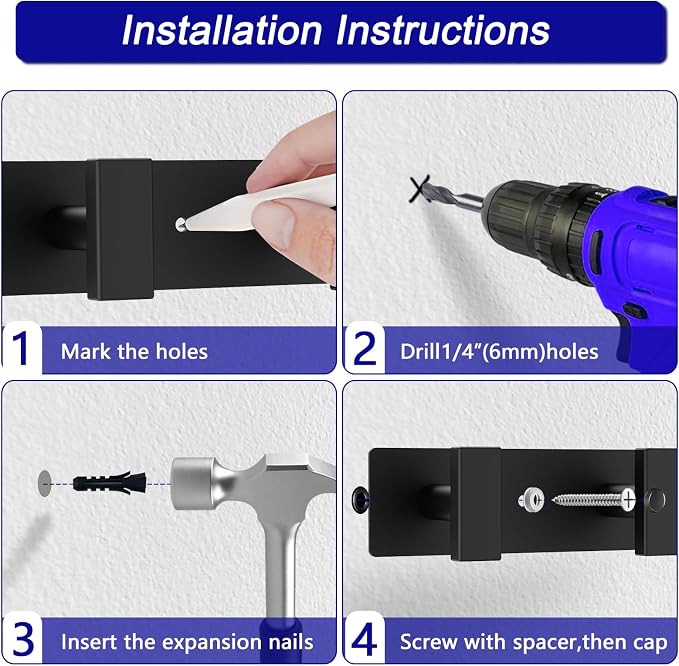 Installation Instructions

1 Mark the holes

2 Drill1/4"(6mm)holes

3 Insert the expansion nails

4 Screw with spacer,then cap