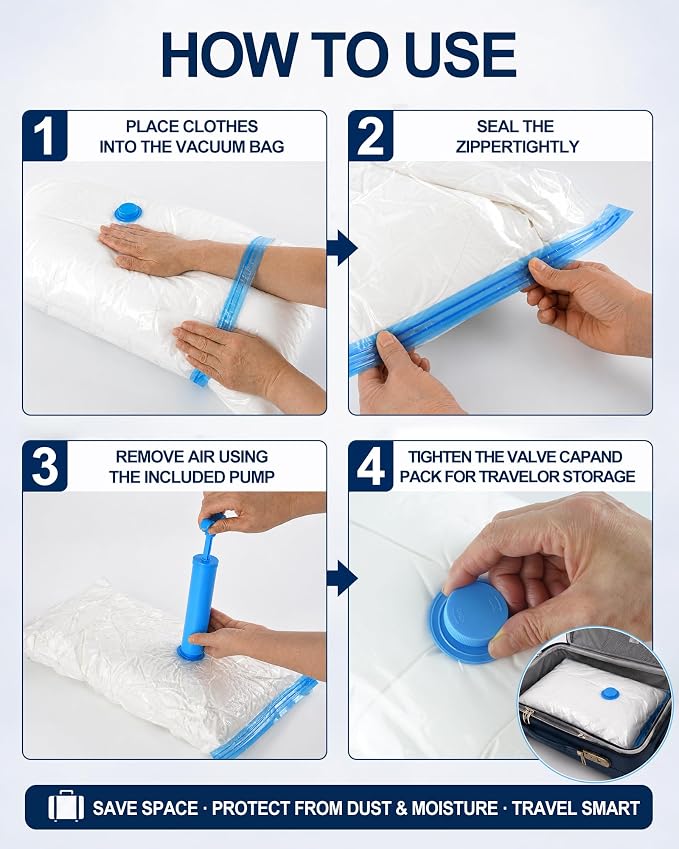 HOW TO USE

1
PLACE CLOTHES INTO THE VACUUM BAG

2
SEAL THE ZIPPERTIGHTLY

3
REMOVE AIR USING THE INCLUDED PUMP

4
TIGHTEN THE VALVE CAPAND PACK FOR TRAVELOR STORAGE

SAVE SPACE · PROTECT FROM DUST & MOISTURE · TRAVEL SMART