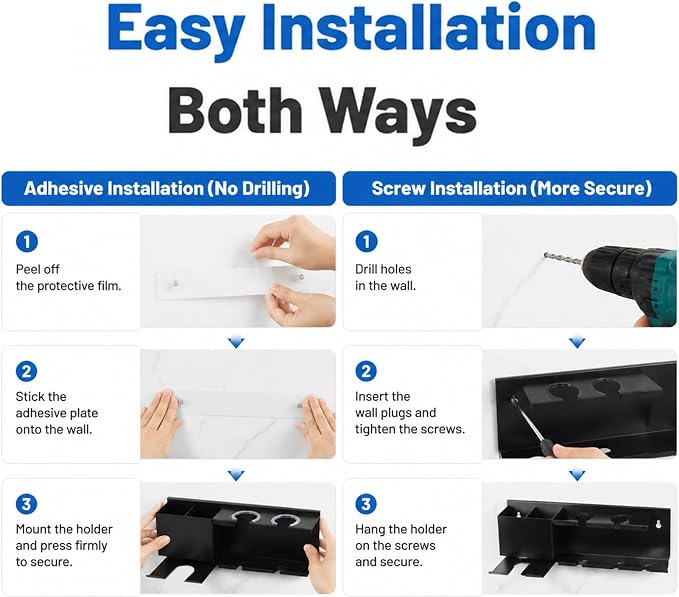 Easy Installation

Both Ways

Adhesive Installation (No Drilling)

1
Peel off the protective film.

2
Stick the adhesive plate onto the wall.

3
Mount the holder and press firmly to secure.

Screw Installation (More Secure)

1
Drill holes in the wall.

2
Insert the wall plugs and tighten the screws.

3
Hang the holder on the screws and secure.