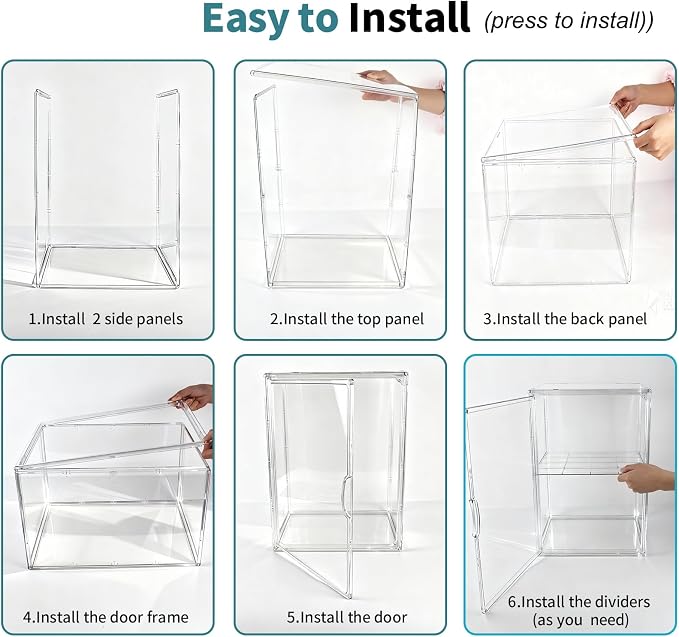 Easy to Install (press to install))

1.Install 2 side panels

2.Install the top panel

3.Install the back panel

4.Install the door frame

5.Install the door

6.Install the dividers (as you need)