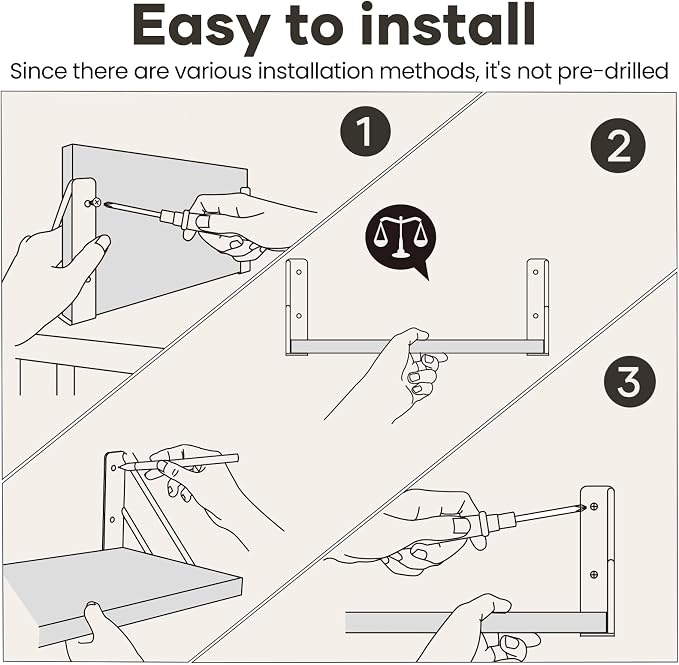 Easy to install

Since there are various installation methods, it's not pre-drilled

1

2

3