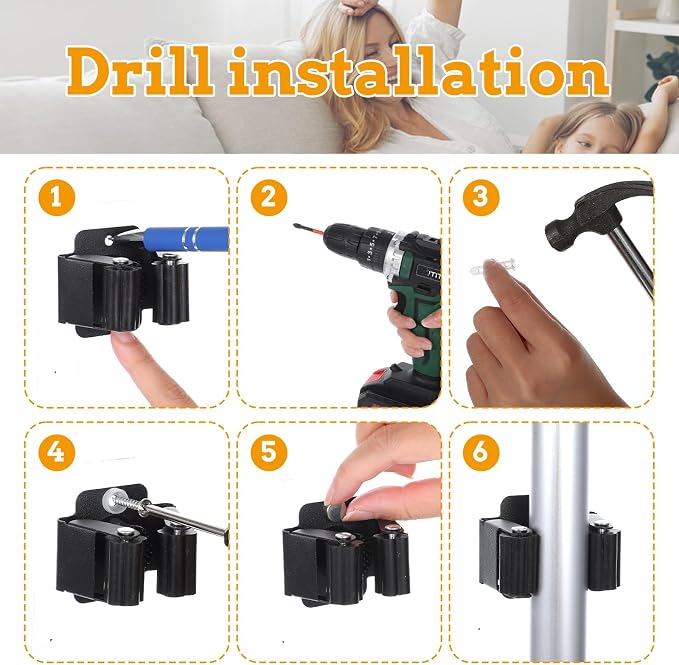 Drill installation

1

2

3

4

5

6