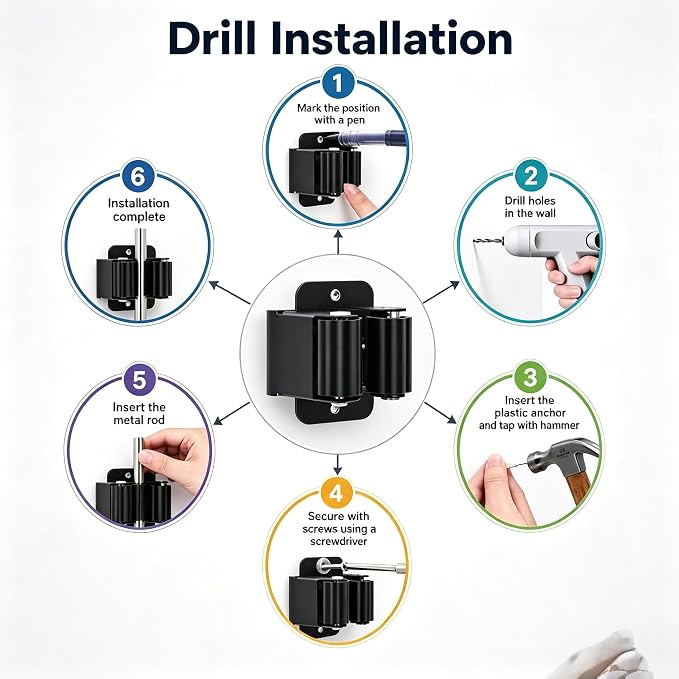 Drill Installation

1
Mark the position with a pen

2
Drill holes in the wall

3
Insert the plastic anchor and tap with hammer

4
Secure with screws using a screwdriver

5
Insert the metal rod

6
Installation complete