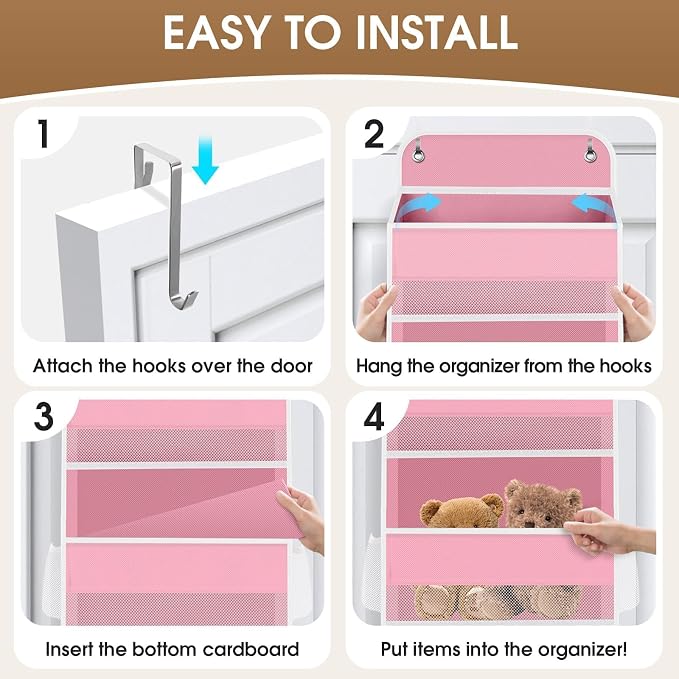 EASY TO INSTALL

1

Attach the hooks over the door

2

Hang the organizer from the hooks

3

Insert the bottom cardboard

4

Put items into the organizer!