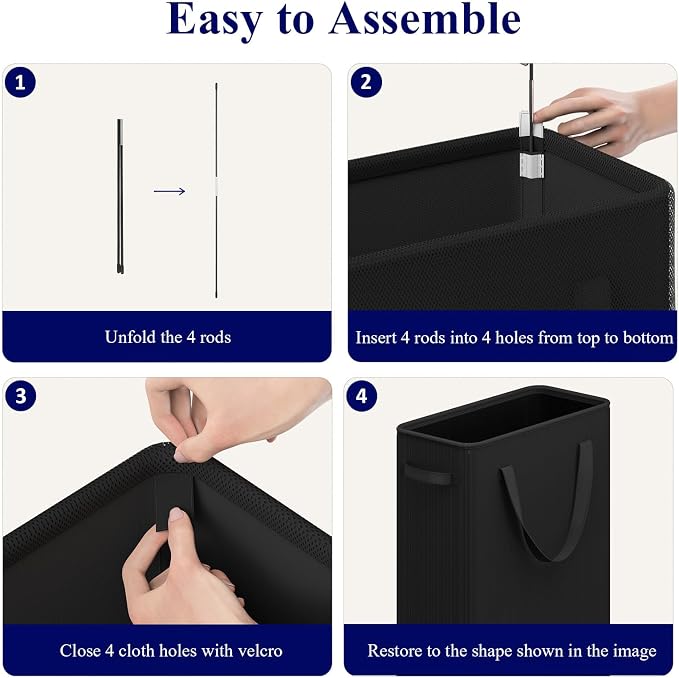 Easy to Assemble

1

Unfold the 4 rods

2

Insert 4 rods into 4 holes from top to bottom

3

Close 4 cloth holes with velcro

4

Restore to the shape shown in the image