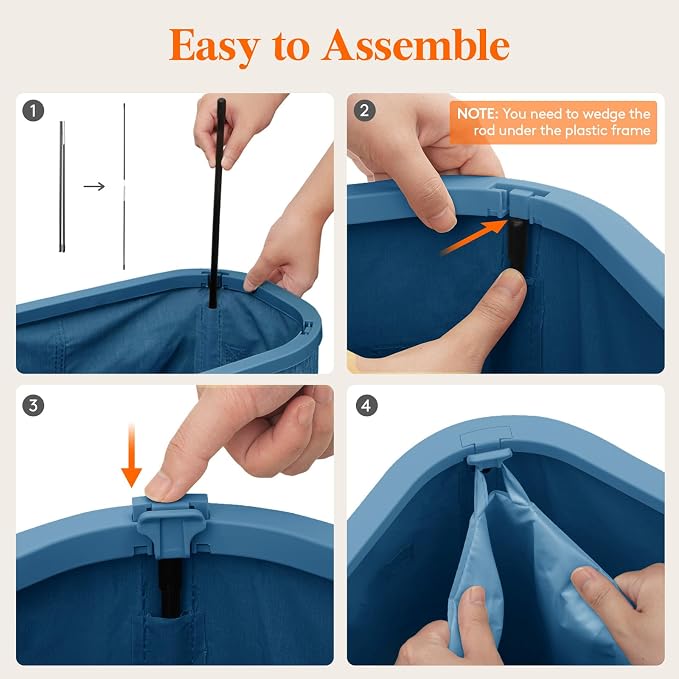 Easy to Assemble

1

2

NOTE: You need to wedge the rod under the plastic frame

3

4