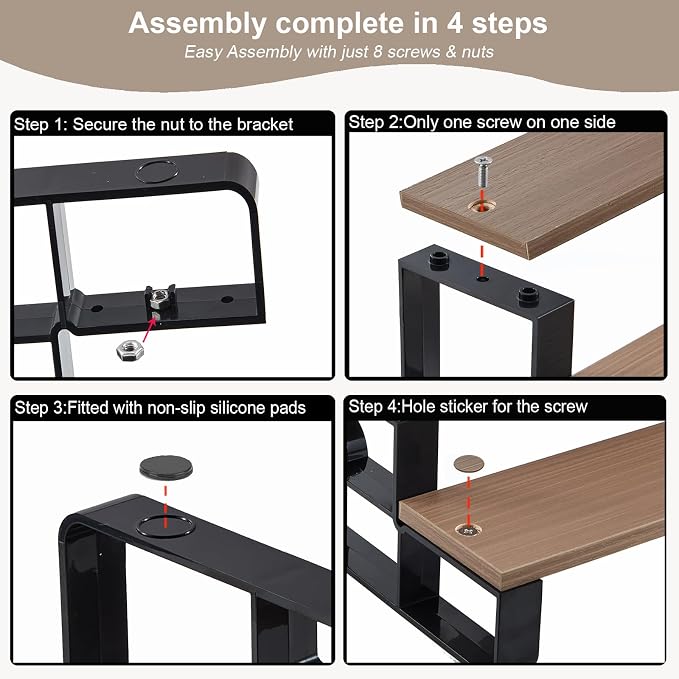 Assembly complete in 4 steps
Easy Assembly with just 8 screws & nuts

Step 1: Secure the nut to the bracket

Step 2:Only one screw on one side

Step 3:Fitted with non-slip silicone pads

Step 4:Hole sticker for the screw