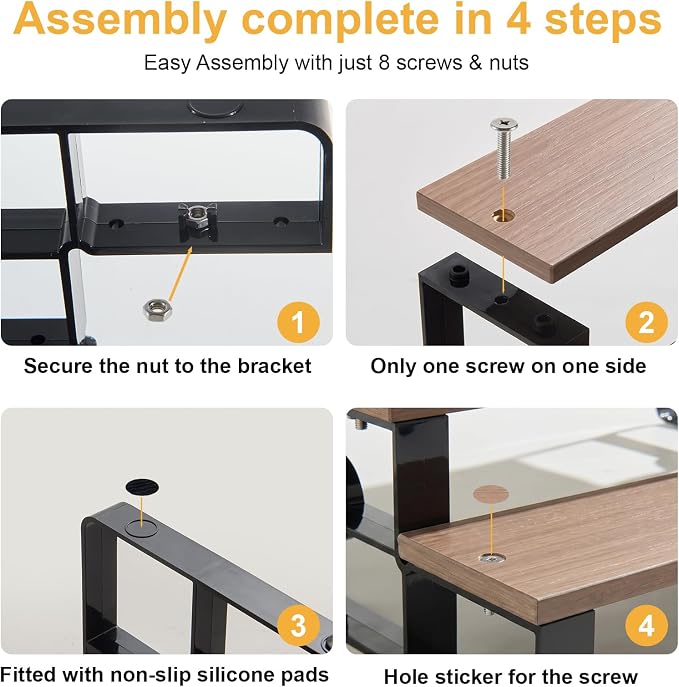 Assembly complete in 4 steps

Easy Assembly with just 8 screws & nuts

1

Secure the nut to the bracket

2

Only one screw on one side

3

Fitted with non-slip silicone pads

4

Hole sticker for the screw