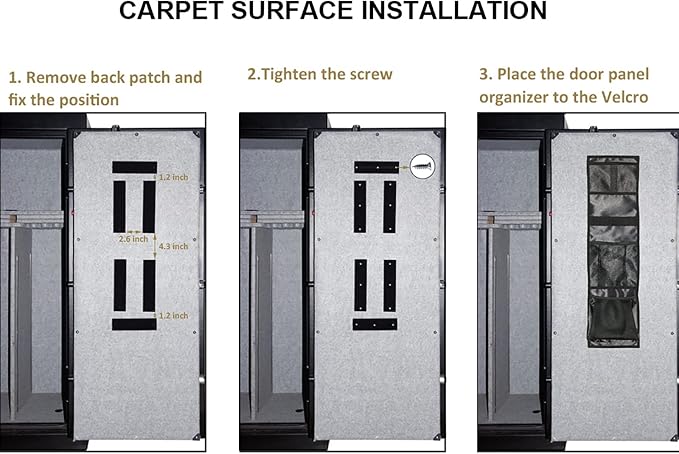 CARPET SURFACE INSTALLATION

1. Remove back patch and fix the position

1.2 inch

2.6 inch

4.3 inch

1.2 inch

2.Tighten the screw

3. Place the door panel organizer to the Velcro