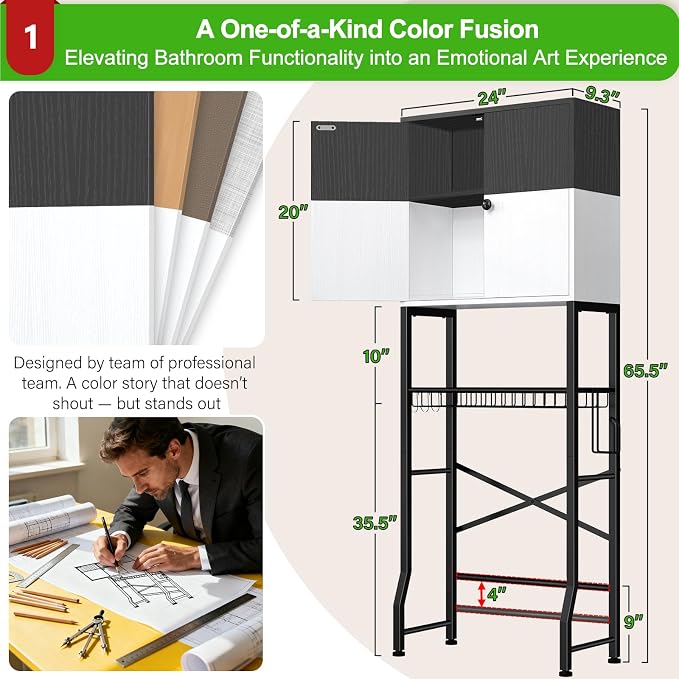 1

A One-of-a-Kind Color Fusion

Elevating Bathroom Functionality into an Emotional Art Experience

Designed by team of professional team. A color story that doesn't shout — but stands out

24"

9.3"

20"

10"

65.5"

35.5"

4"

9"