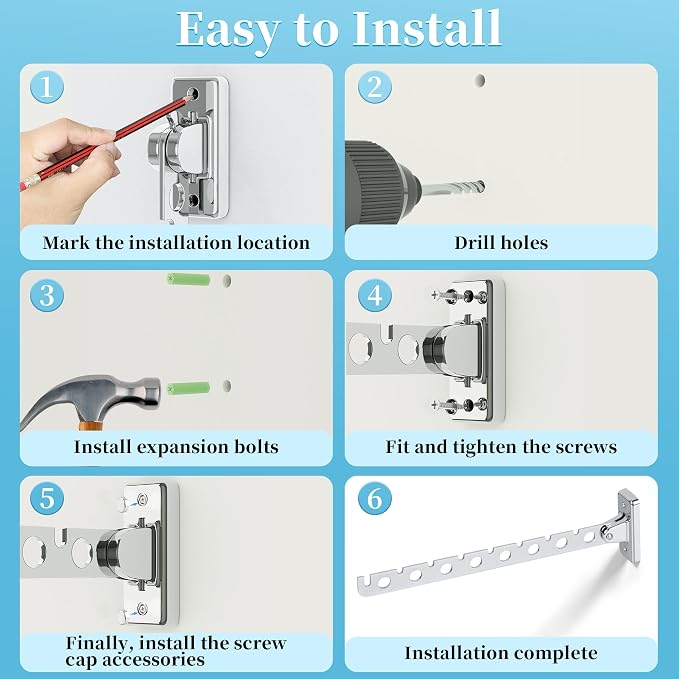 Easy to Install

1

Mark the installation location

2

Drill holes

3

Install expansion bolts

4

Fit and tighten the screws

5

Finally, install the screw cap accessories

6

Installation complete