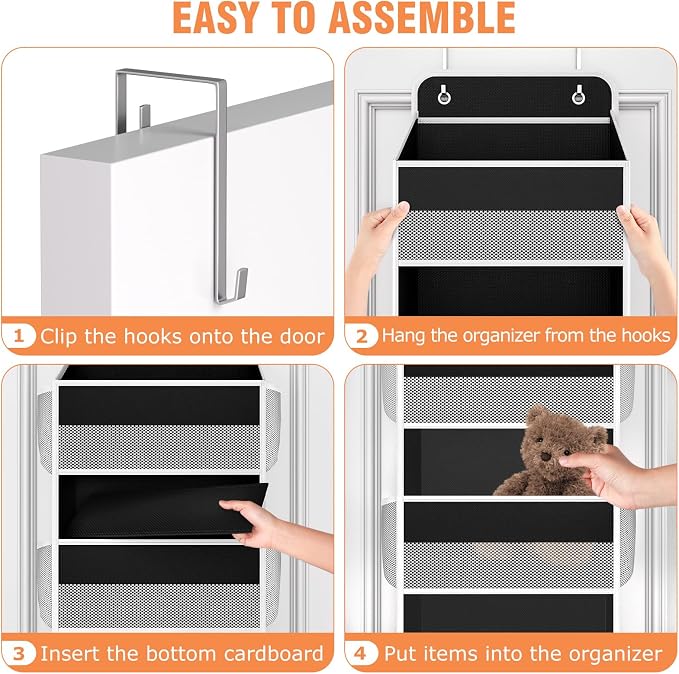 EASY TO ASSEMBLE

1 Clip the hooks onto the door

2 Hang the organizer from the hooks

3 Insert the bottom cardboard

4 Put items into the organizer