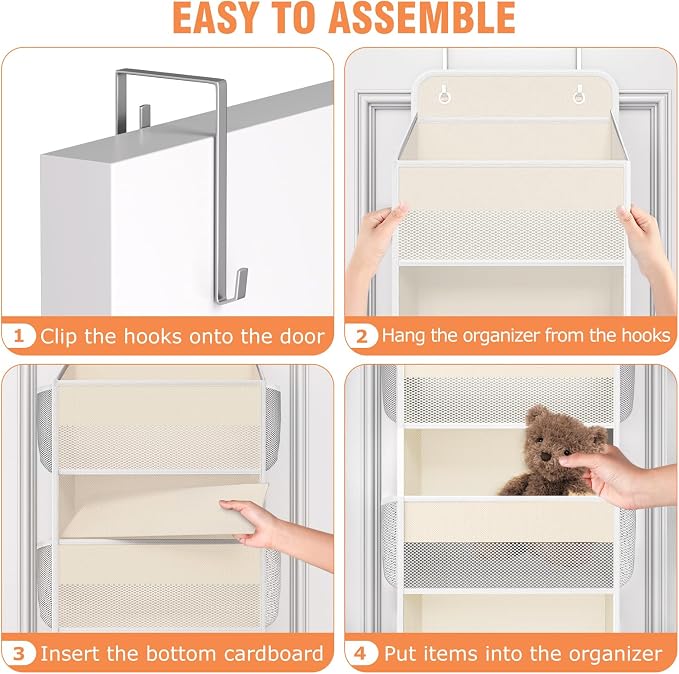 EASY TO ASSEMBLE

1 Clip the hooks onto the door

2 Hang the organizer from the hooks

3 Insert the bottom cardboard

4 Put items into the organizer