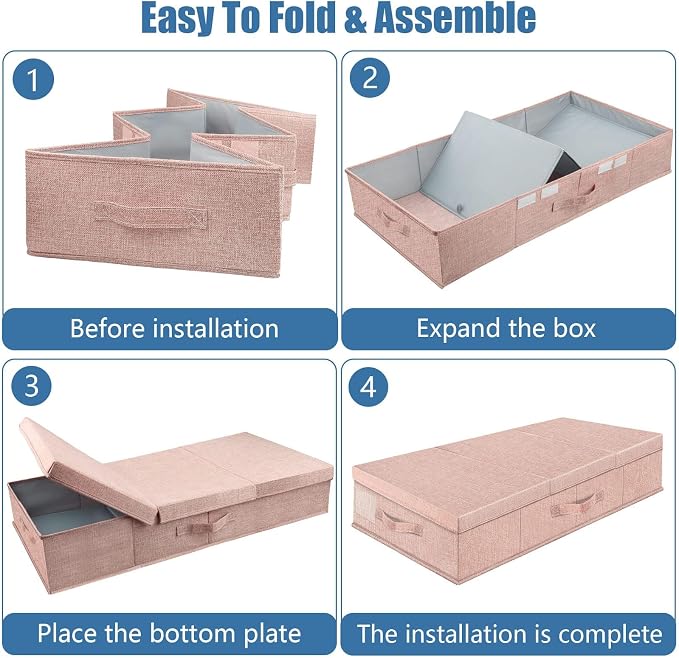 Easy To Fold & Assemble

1

Before installation

2

Expand the box

3

Place the bottom plate

4

The installation is complete