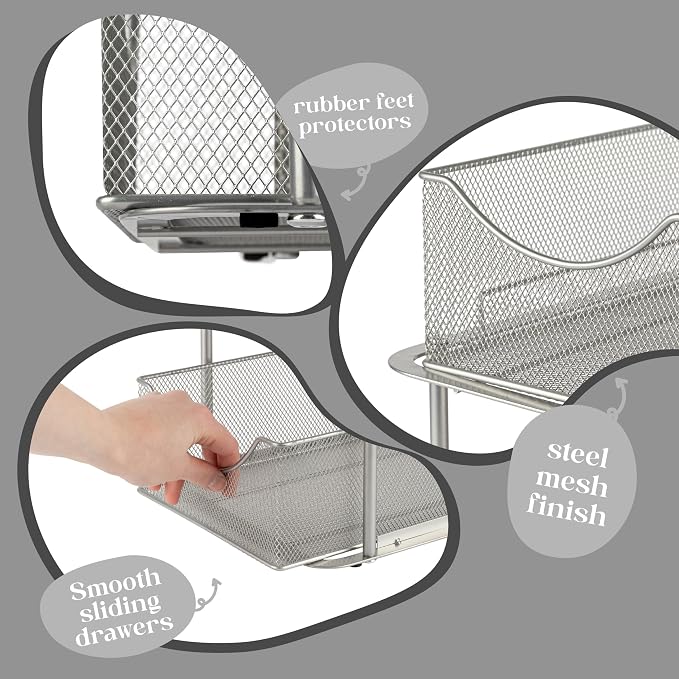 rubber feet protectors

steel mesh finish

Smooth sliding drawers