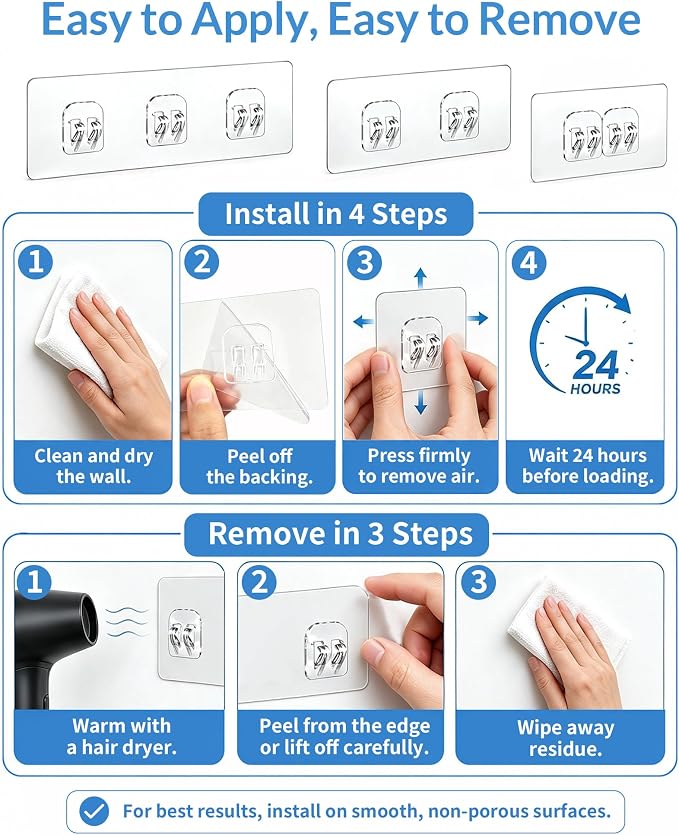 Easy to Apply, Easy to Remove

Install in 4 Steps

1
Clean and dry the wall.

2
Peel off the backing.

3
Press firmly to remove air.

4
24 HOURS
Wait 24 hours before loading.

Remove in 3 Steps

1
Warm with a hair dryer.

2
Peel from the edge or lift off carefully.

3
Wipe away residue.

For best results, install on smooth, non-porous surfaces.