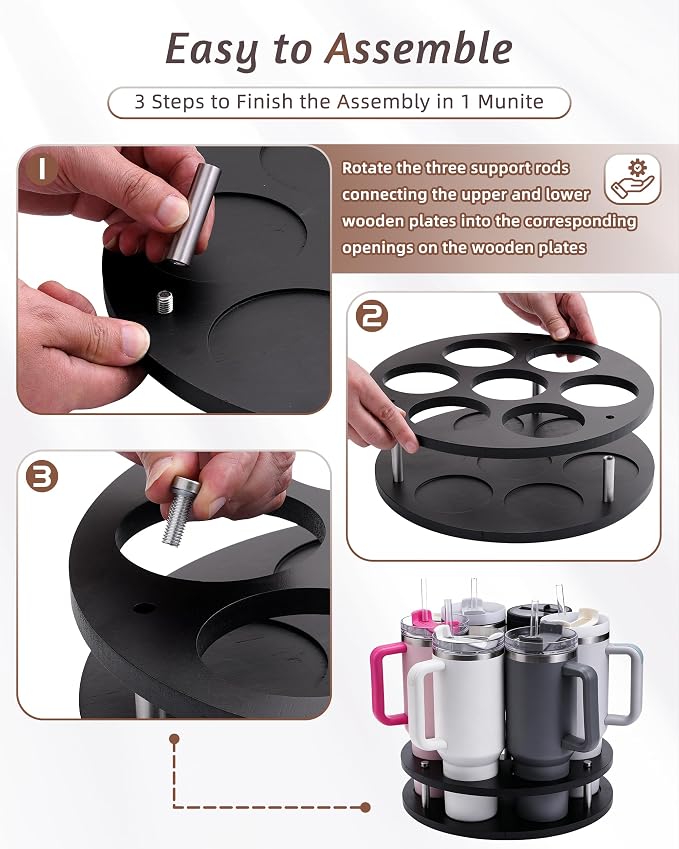 Easy to Assemble

3 Steps to Finish the Assembly in 1 Munite

1

Rotate the three support rods connecting the upper and lower wooden plates into the corresponding openings on the wooden plates

2

3