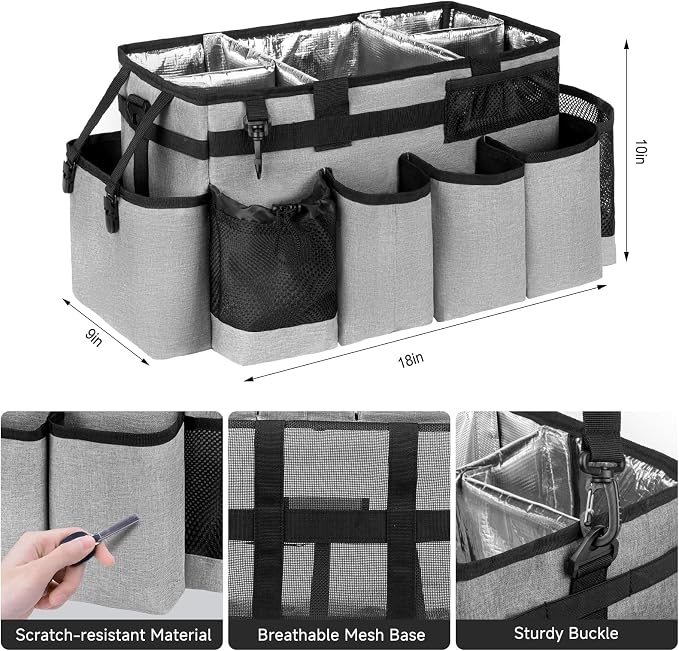 10in

9in

18in

Scratch-resistant Material

Breathable Mesh Base

Sturdy Buckle