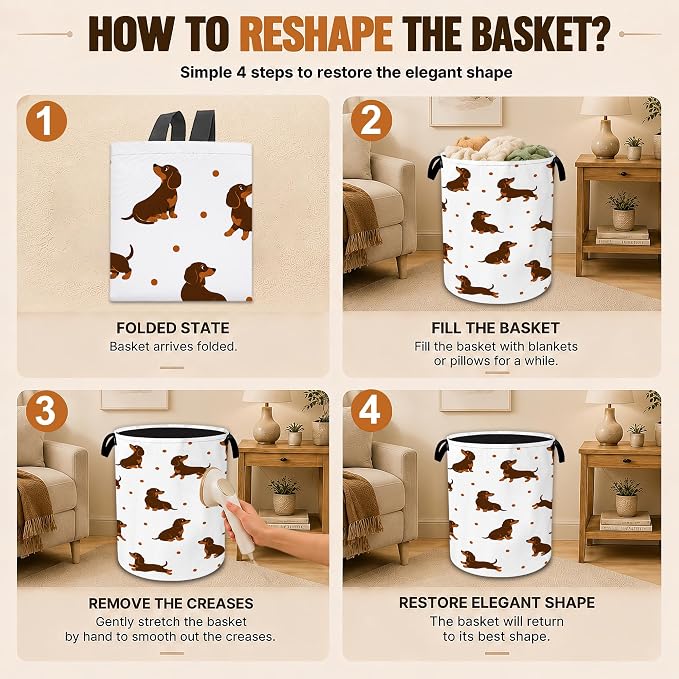 HOW TO RESHAPE THE BASKET?

Simple 4 steps to restore the elegant shape

1

FOLDED STATE
Basket arrives folded.

2

FILL THE BASKET
Fill the basket with blankets or pillows for a while.

3

REMOVE THE CREASES
Gently stretch the basket by hand to smooth out the creases.

4

RESTORE ELEGANT SHAPE
The basket will return to its best shape.