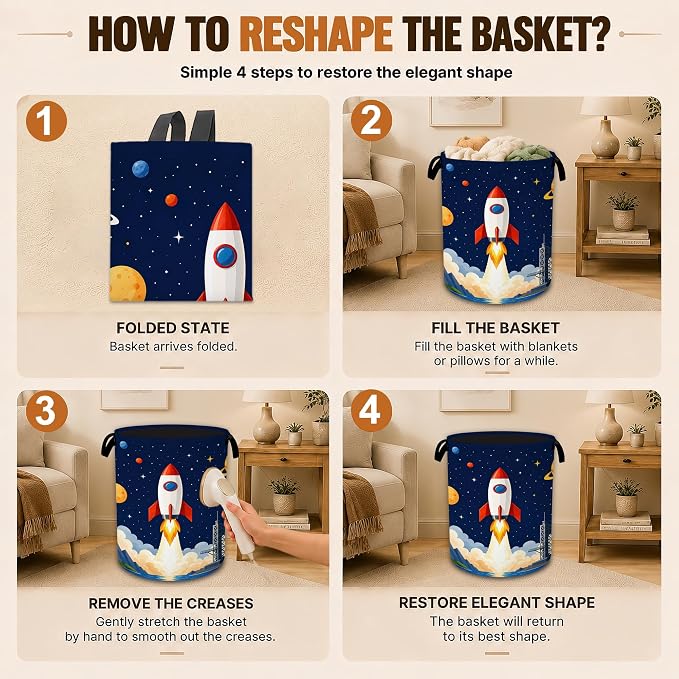 HOW TO RESHAPE THE BASKET?

Simple 4 steps to restore the elegant shape

1

FOLDED STATE

Basket arrives folded.

2

FILL THE BASKET

Fill the basket with blankets or pillows for a while.

3

REMOVE THE CREASES

Gently stretch the basket by hand to smooth out the creases.

4

RESTORE ELEGANT SHAPE

The basket will return to its best shape.