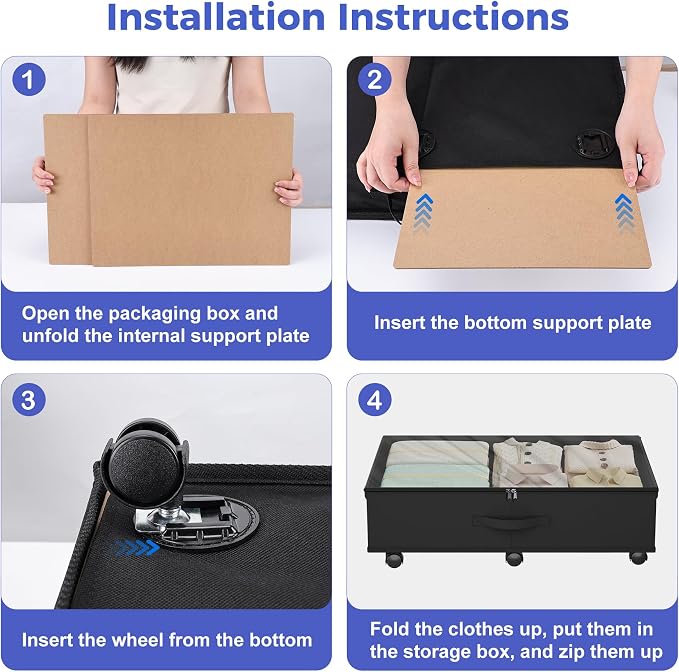 Installation Instructions

1

Open the packaging box and unfold the internal support plate

2

Insert the bottom support plate

3

Insert the wheel from the bottom

4

Fold the clothes up, put them in the storage box, and zip them up