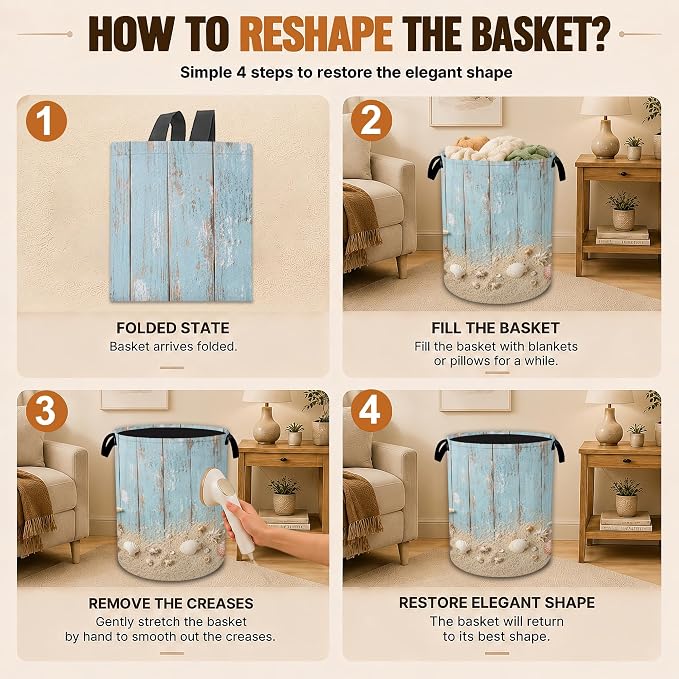 HOW TO RESHAPE THE BASKET?

Simple 4 steps to restore the elegant shape

1

FOLDED STATE

Basket arrives folded.

2

FILL THE BASKET

Fill the basket with blankets or pillows for a while.

3

REMOVE THE CREASES

Gently stretch the basket by hand to smooth out the creases.

4

RESTORE ELEGANT SHAPE

The basket will return to its best shape.