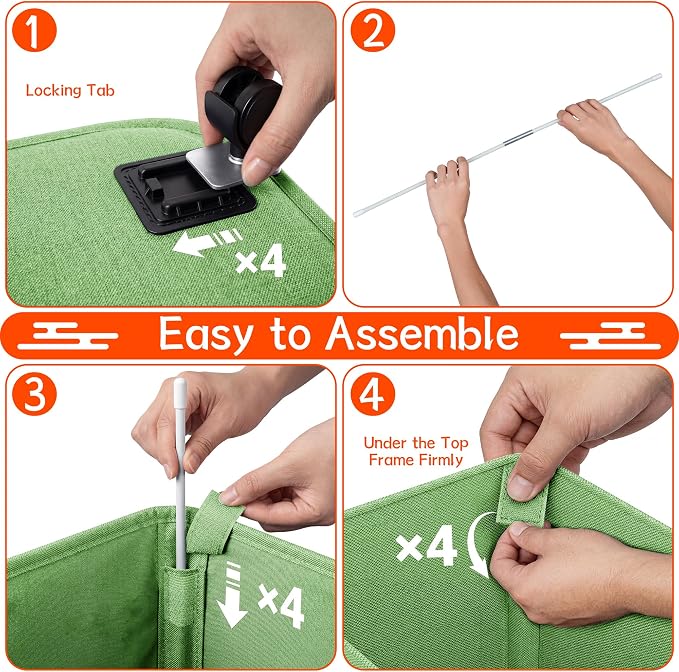 1

Locking Tab

×4

2

Easy to Assemble

3

×4

4

Under the Top Frame Firmly

×4